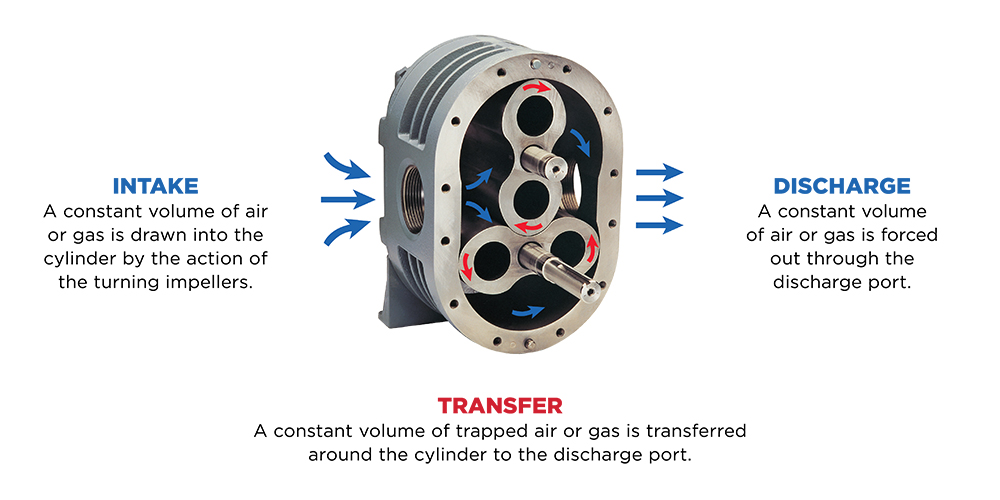 INTAKE
A constant volume of air or gas is drawn into the cylinder by the action of the turning impellers.

DISCHARGE
A constant volume of air or gas is forced out through the discharge port.

TRANSFER
A constant volume of trapped air or gas is transferred around the cylinder to the discharge port.